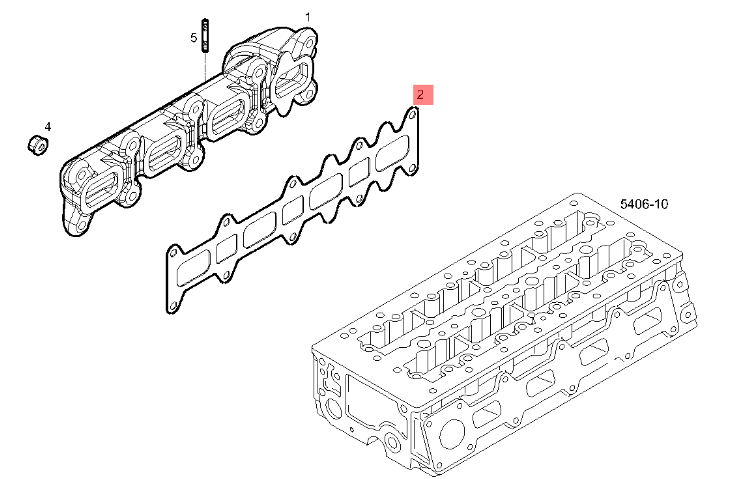 1
5
2
4
5406-10